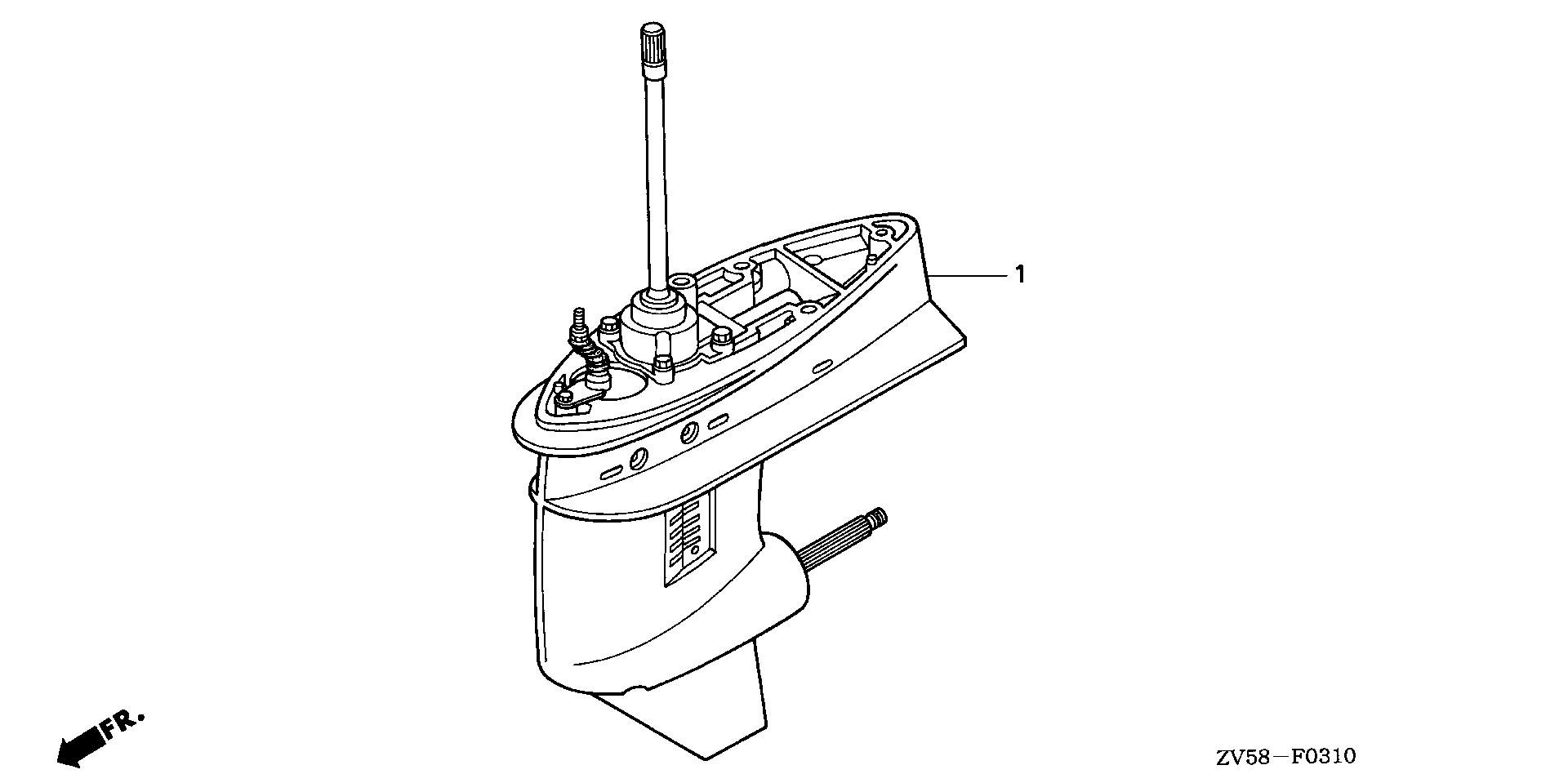 1

FR.

ZV58—F0310